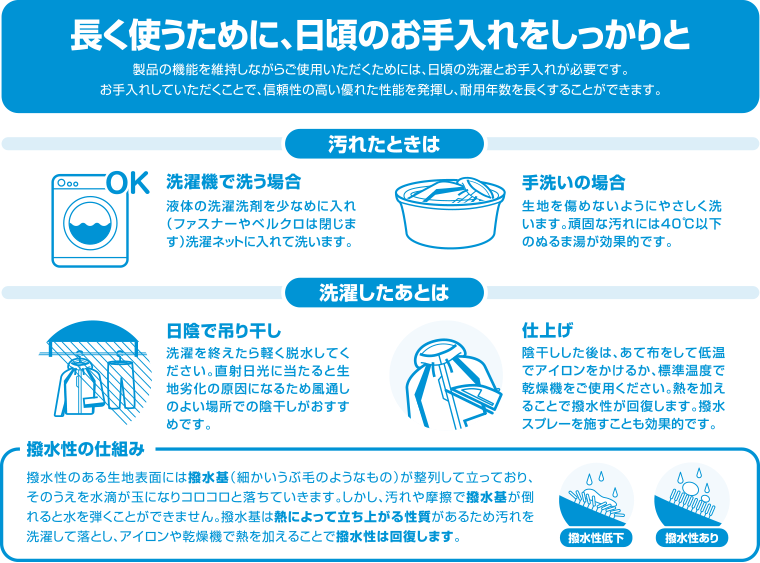 長く使うために、日頃のお手入れをしっかりと

製品の機能を維持しながらご使用いただくためには、日頃の洗濯とお手入れが必要です。
お手入れしていただくことで、信頼性の高い優れた性能を発揮し、耐用年数を長くすることができます。

汚れたときは

OK

洗濯機で洗う場合

液体の洗濯洗剤を少なめに入れ（ファスナーやベルクロは閉じます）洗濯ネットに入れて洗います。

手洗いの場合

生地を傷めないようにやさしく洗います。頑固な汚れには40℃以下のぬるま湯が効果的です。

洗濯したあとは

日陰で吊り干し

洗濯を終えたら軽く脱水してください。直射日光に当たると生地劣化の原因になるため風通しのよい場所での陰干しがおすすめです。

仕上げ

陰干しした後は、あて布をして低温でアイロンをかけるか、標準温度で乾燥機をご使用ください。熱を加えることで撥水性が回復します。撥水スプレーを施すことも効果的です。

撥水性の仕組み

撥水性のある生地表面には撥水基（細かいうぶ毛のようなもの）が整列して立っており、そのうえを水滴が玉になりコロコロと落ちていきます。しかし、汚れや摩擦で撥水基が倒れると水を弾くことができません。撥水基は熱によって立ち上がる性質があるため汚れを洗濯して落とし、アイロンや乾燥機で熱を加えることで撥水性は回復します。

撥水性低下

撥水性あり